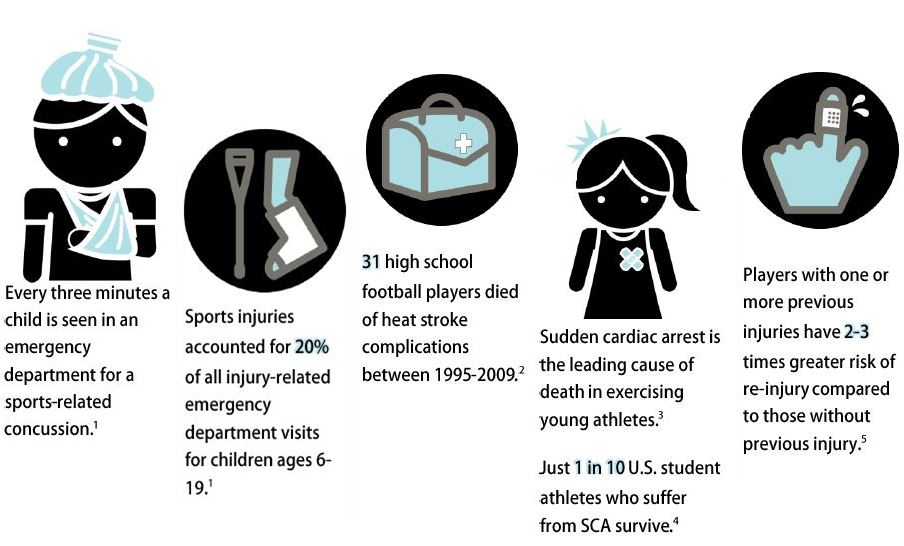 Every three minutes a child is seen in an emergency department for a sports-related concussion.$^1$

Sports injuries accounted for 20% of all injury-related emergency department visits for children ages 6-19.$^1$

31 high school football players died of heat stroke complications between 1995-2009.$^2$

Sudden cardiac arrest is the leading cause of death in exercising young athletes.$^3$

Just 1 in 10 U.S. student athletes who suffer from SCA survive.$^4$

Players with one or more previous injuries have 2-3 times greater risk of re-injury compared to those without previous injury.$^5$